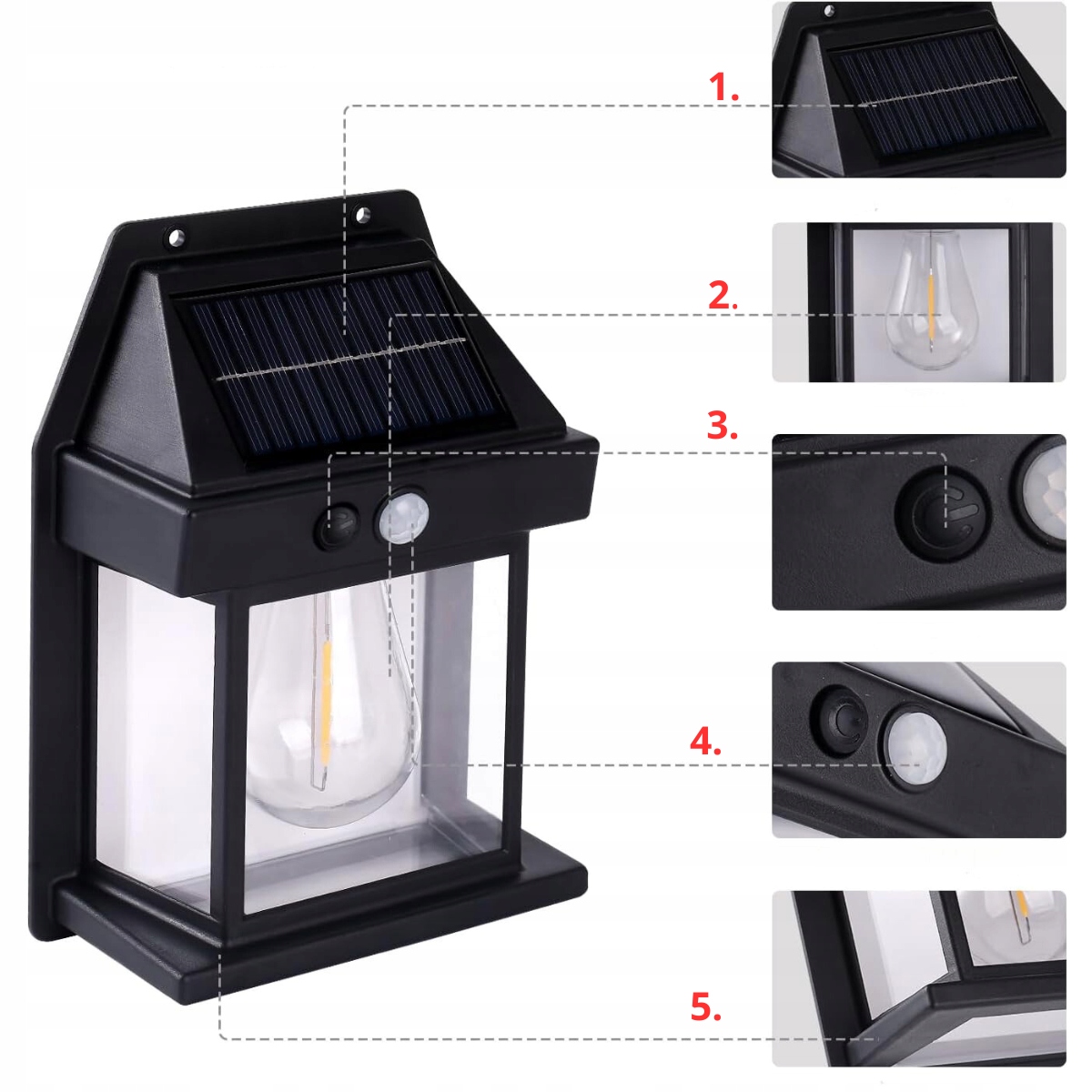 1.

2.

3.

4.

5.